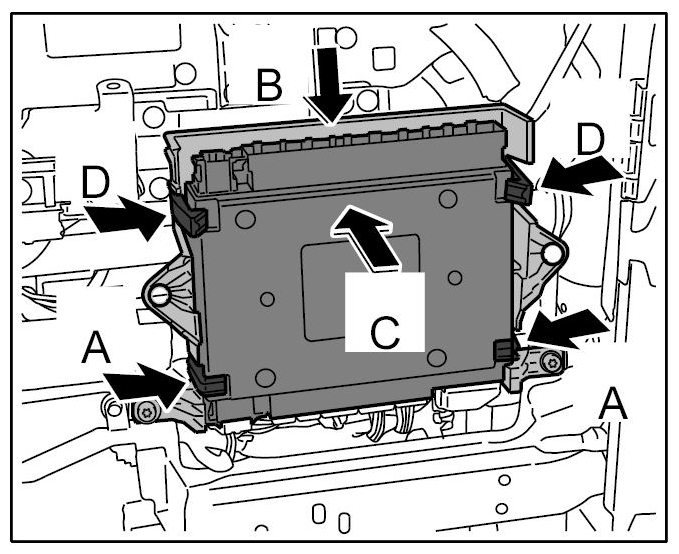 B
D
D
C
A
A