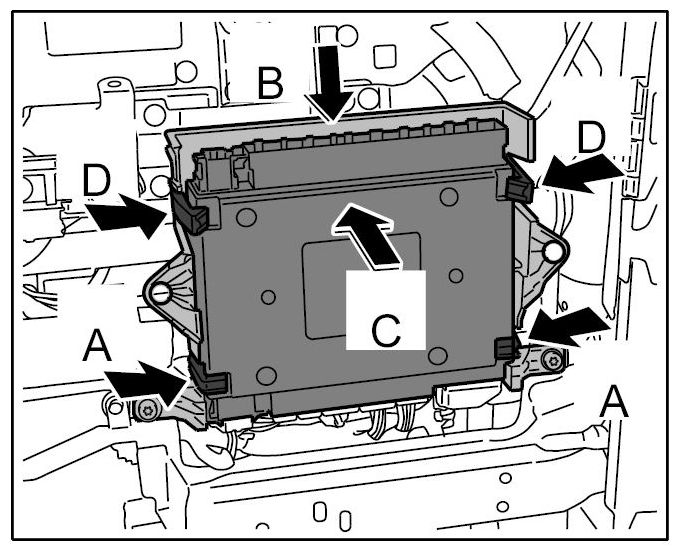 B
D
D
C
A
A