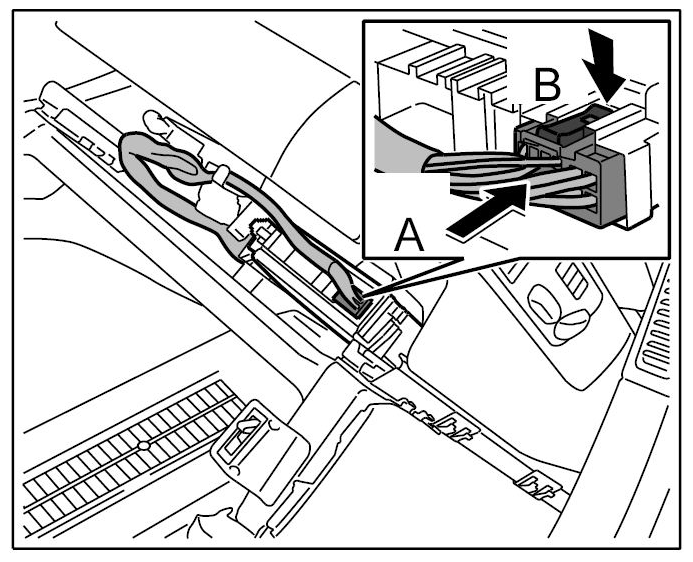 B
A