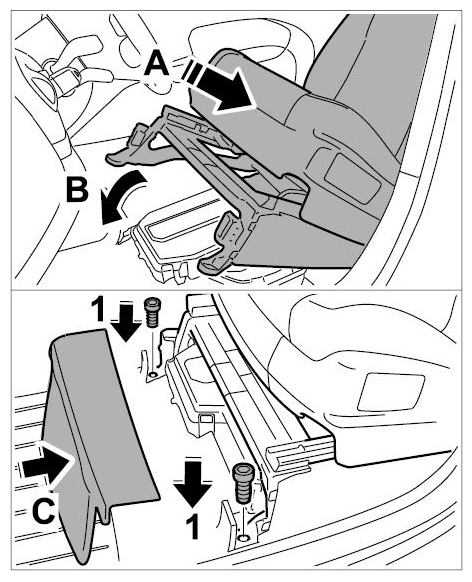 A
B
1
C
1