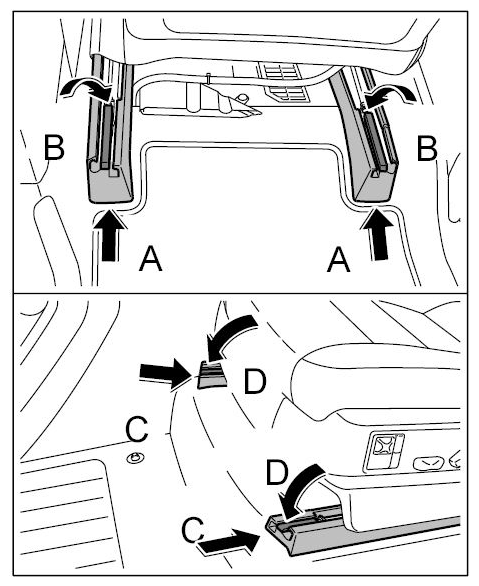 B
B
A
A
D
C
D
C