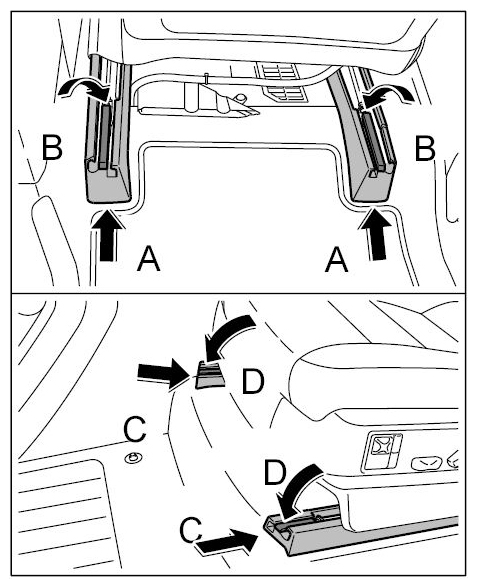 B
B
A
A
D
C
D
C