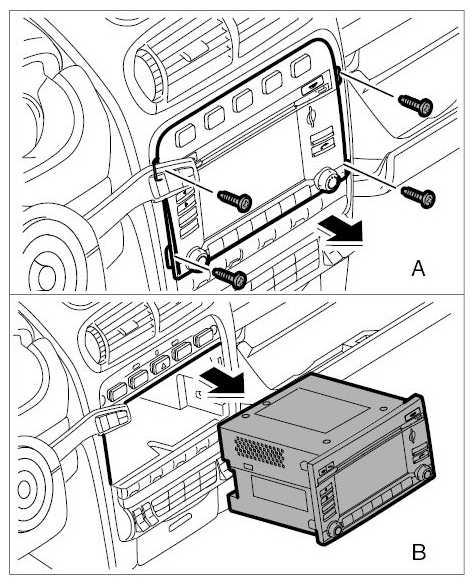 A

B