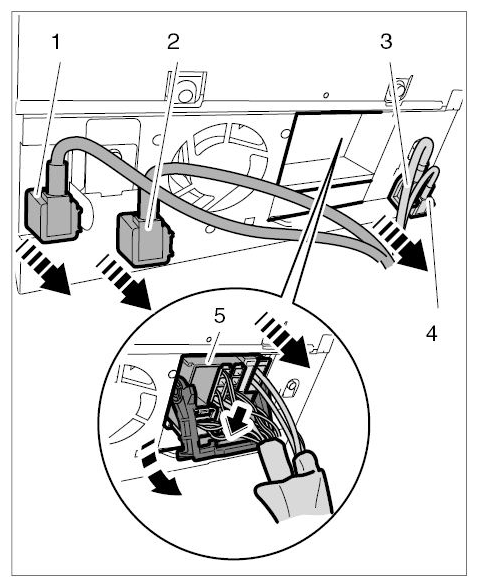 1
2
3
4
5