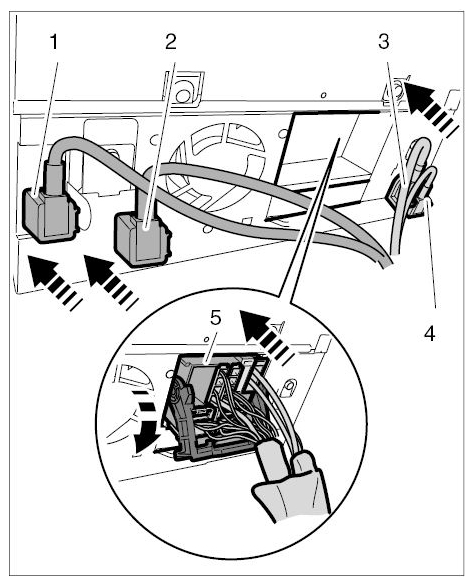 1
2
3
4
5