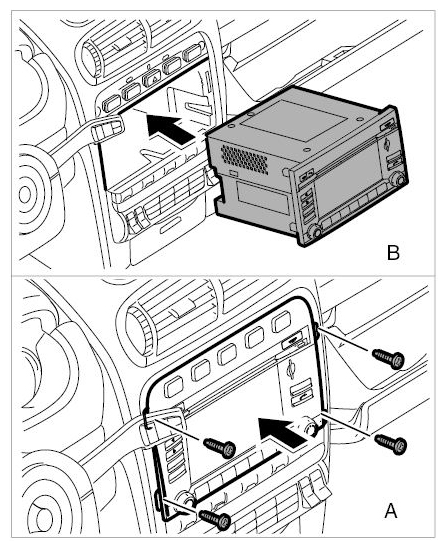 B

A