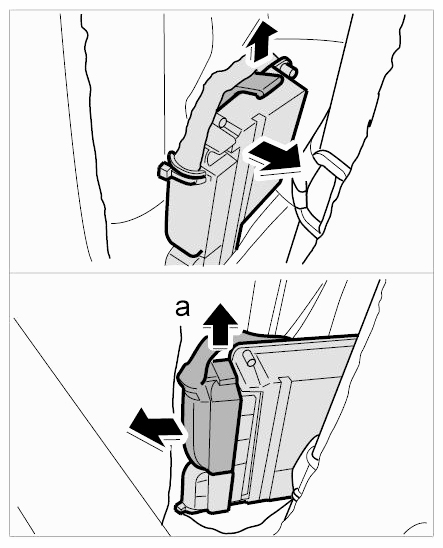 a