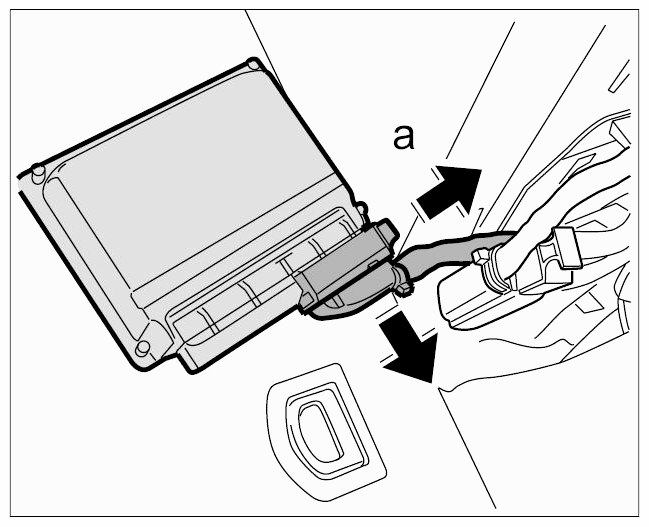 a