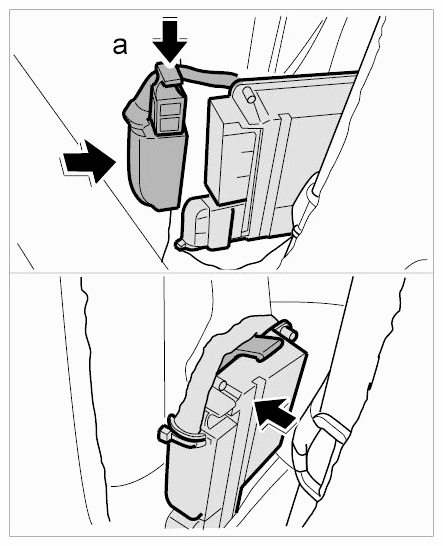 a