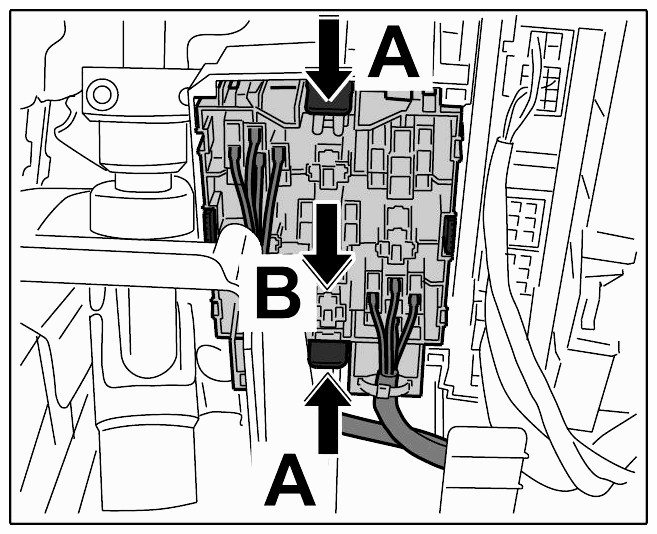 A
B
A