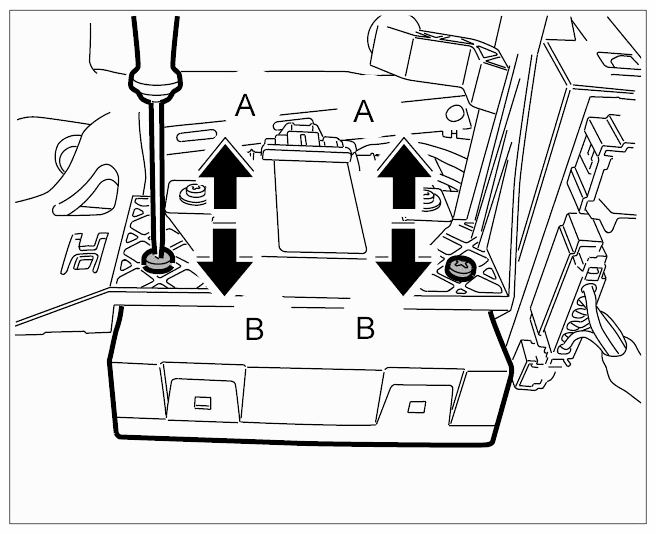 A A
B B