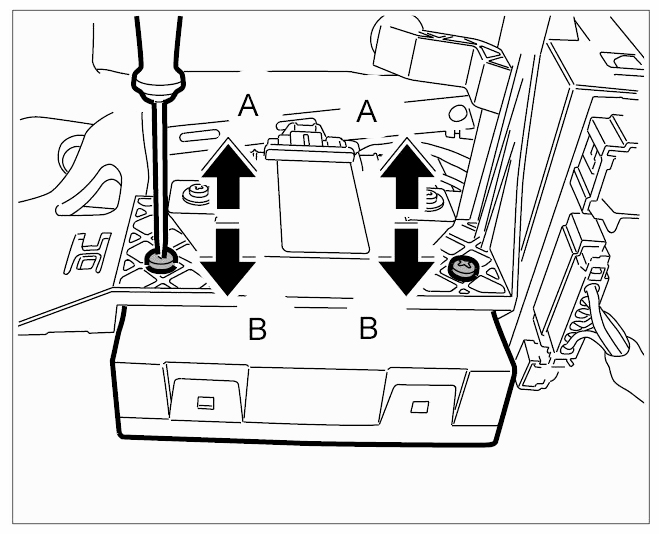 A A
B B