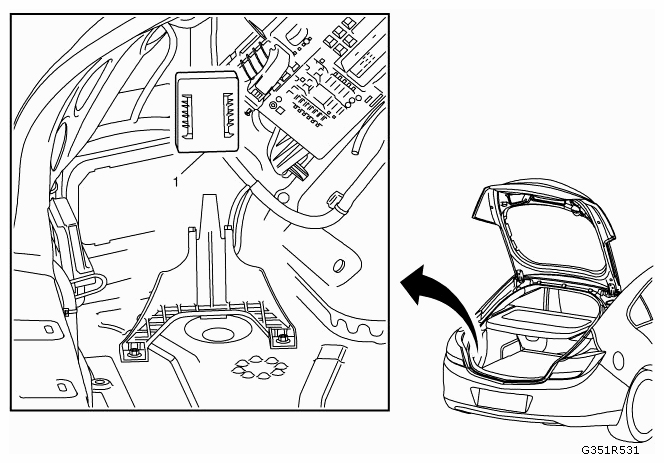 1

G351R531