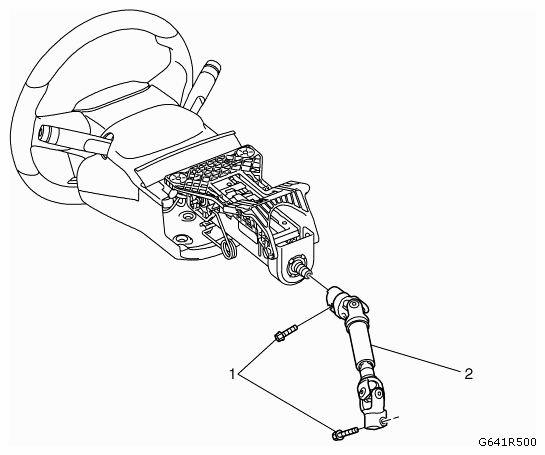 1
2
G641R500