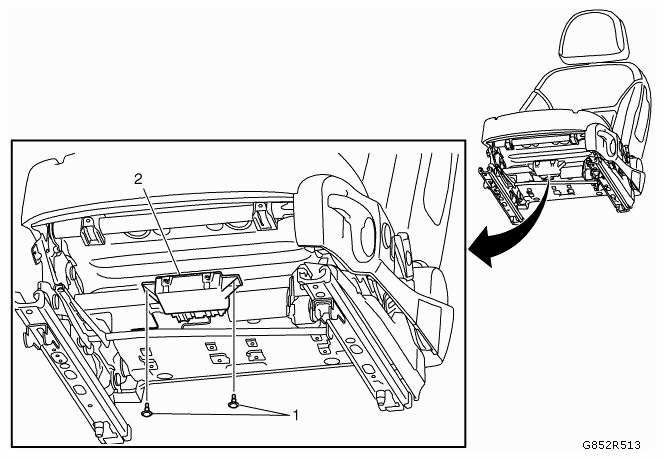 2
1
G852R513