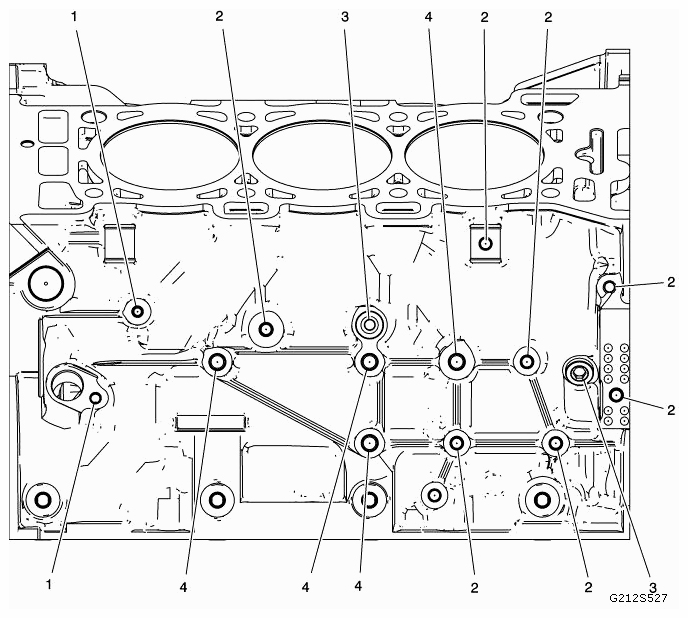 1 2 3 4 2 2

2

2

1 4 4 4 2 2 3

G212S527