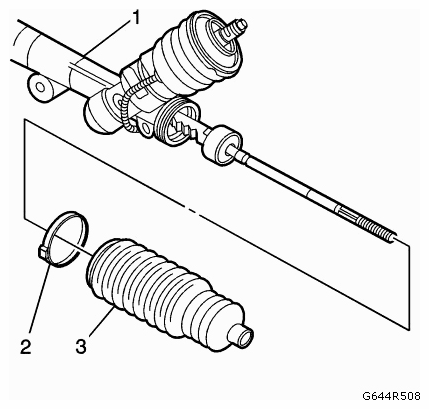 1

2

3

G644R508