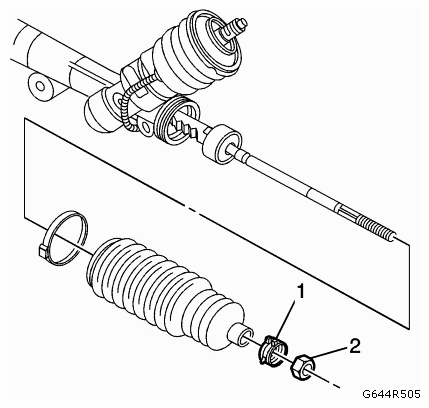 1
2
G644R505