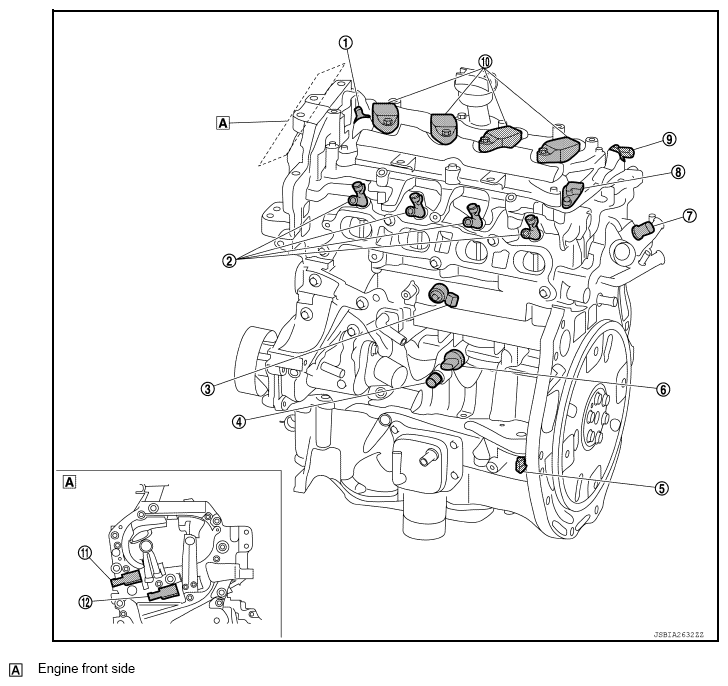 ①
⑩
A
⑨
⑧
⑦
②
③
⑥
④
⑤
A
⑪
⑫
JSBIA2632ZZ

A Engine front side