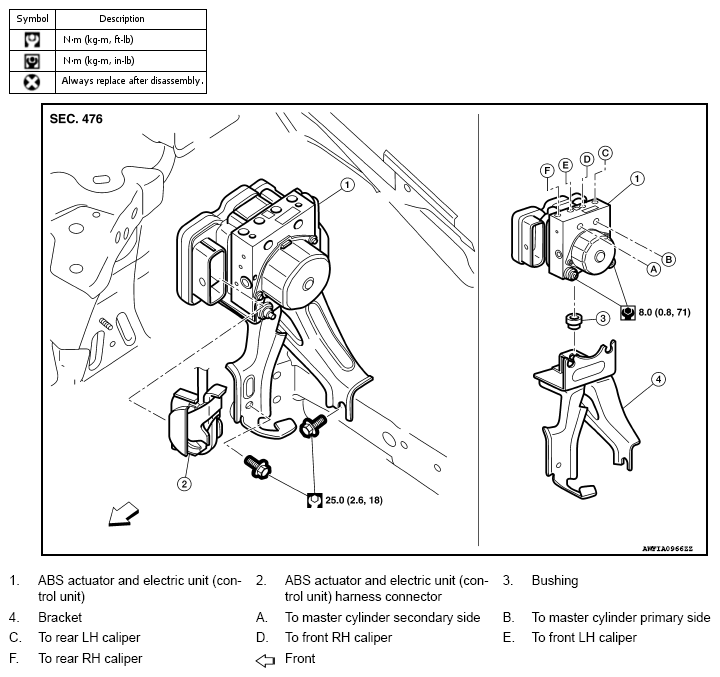 | Symbol | Description |
|---|---|
|  | N·m (kg-m, ft-lb) |
|  | N·m (kg-m, in-lb) |
|  | Always replace after disassembly. |

SEC. 476

1

2

25.0 (2.6, 18)

F E D C

1

B

A

8.0 (0.8, 71)

3

4

AWFIA0966ZZ

1. ABS actuator and electric unit (control unit)
2. ABS actuator and electric unit (control unit) harness connector
3. Bushing
4. Bracket
A. To master cylinder secondary side
B. To master cylinder primary side
C. To rear LH caliper
D. To front RH caliper
E. To front LH caliper
F. To rear RH caliper
Front