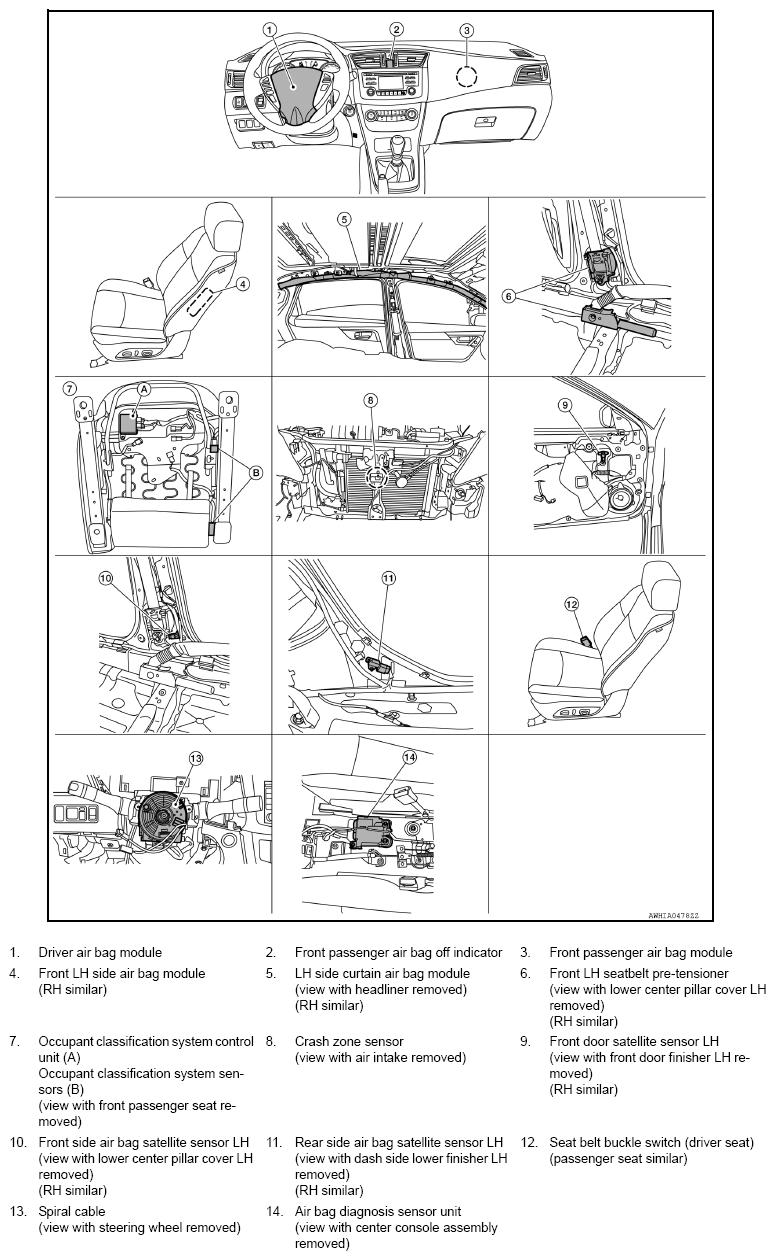 1
2
3
4
5
6
7
A
B
8
9
10
11
12
13
14

AWHIA0478ZZ

1. Driver air bag module
2. Front passenger air bag off indicator
3. Front passenger air bag module
4. Front LH side air bag module (RH similar)
5. LH side curtain air bag module (view with headliner removed) (RH similar)
6. Front LH seatbelt pre-tensioner (view with lower center pillar cover LH removed) (RH similar)
7. Occupant classification system control unit (A) Occupant classification system sensors (B) (view with front passenger seat removed)
8. Crash zone sensor (view with air intake removed)
9. Front door satellite sensor LH (view with front door finisher LH removed) (RH similar)
10. Front side air bag satellite sensor LH (view with lower center pillar cover LH removed) (RH similar)
11. Rear side air bag satellite sensor LH (view with dash side lower finisher LH removed) (RH similar)
12. Seat belt buckle switch (driver seat) (passenger seat similar)
13. Spiral cable (view with steering wheel removed)
14. Air bag diagnosis sensor unit (view with center console assembly removed)