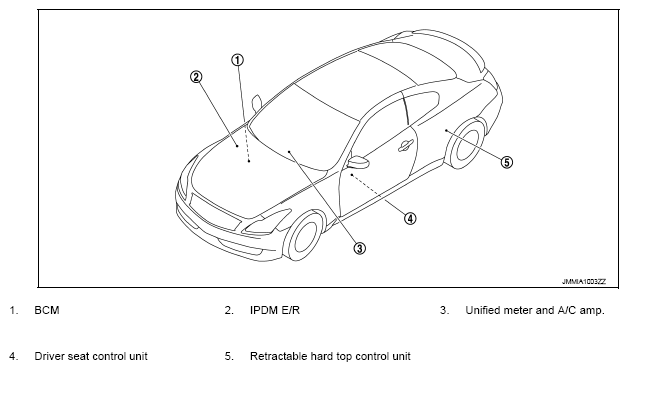 ①
②
③
④
⑤
JMMIA1003ZZ

1. BCM

2. IPDM E/R

3. Unified meter and A/C amp.

4. Driver seat control unit

5. Retractable hard top control unit