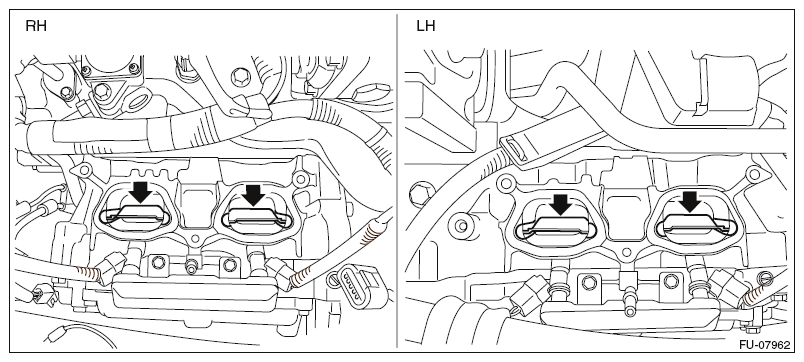 RH

LH

FU-07962