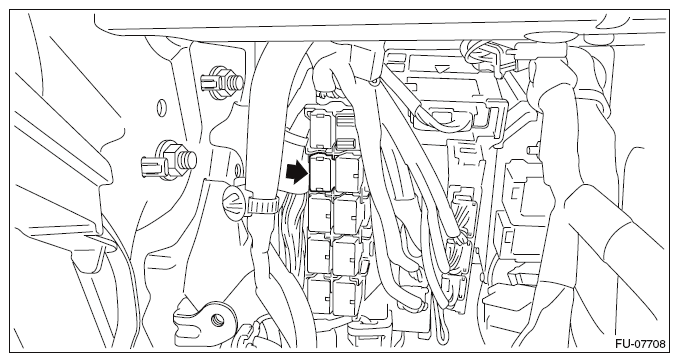 FU-07708