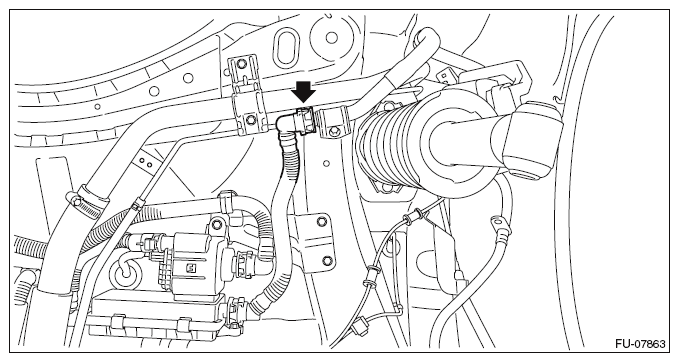 FU-07863