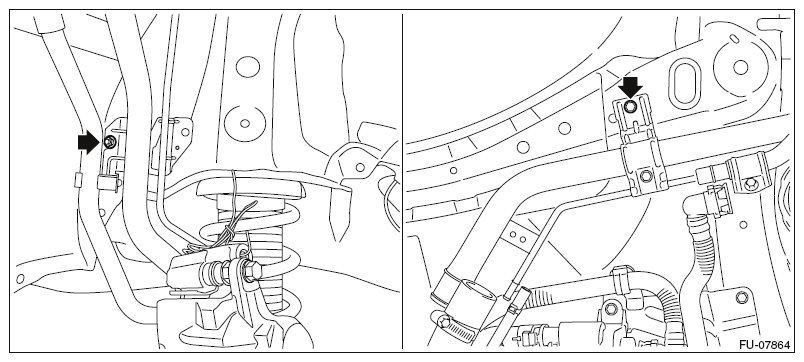 FU-07864