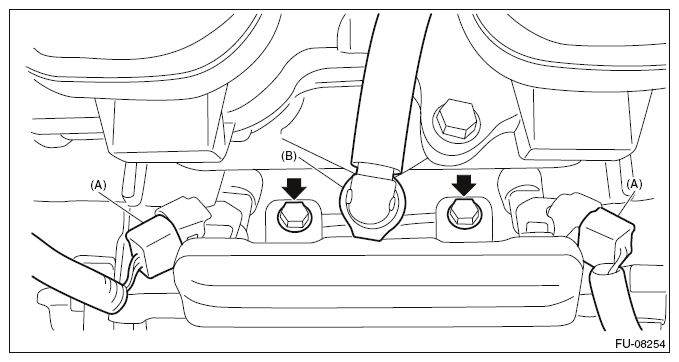 (B)
(A)
(A)
FU-08254