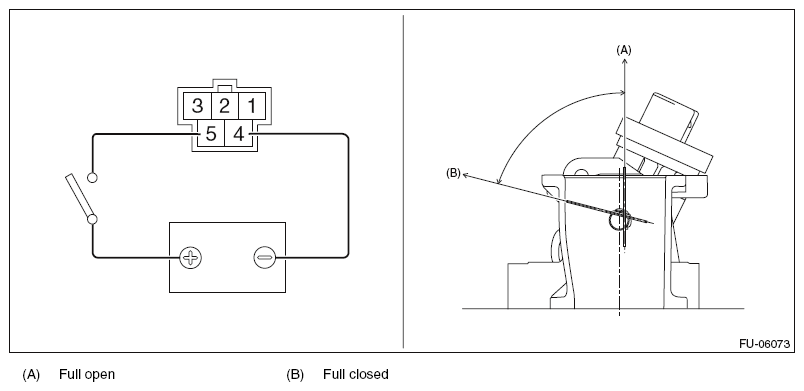 3 2 1
5 4

(A)
(B)

FU-06073

(A) Full open
(B) Full closed