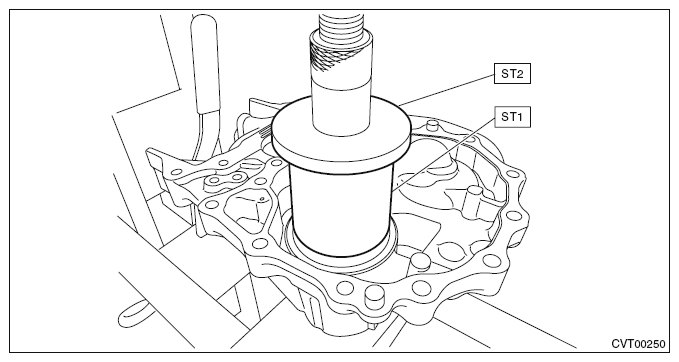 ST2

ST1

CVT00250