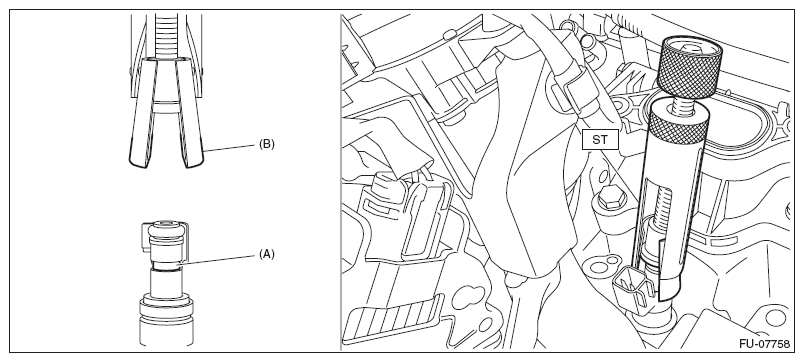 (B)

(A)

ST

FU-07758