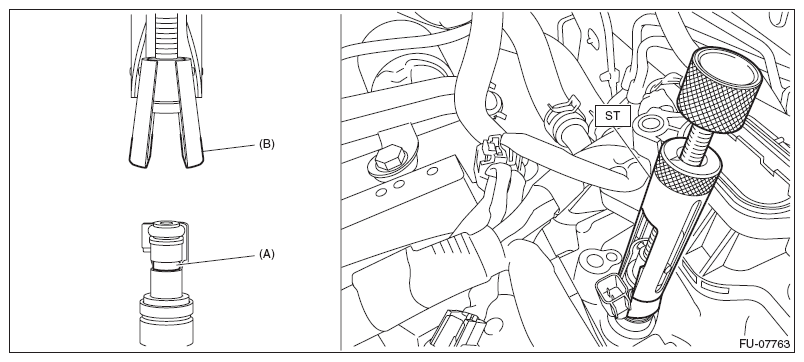 (B)

(A)

ST

FU-07763