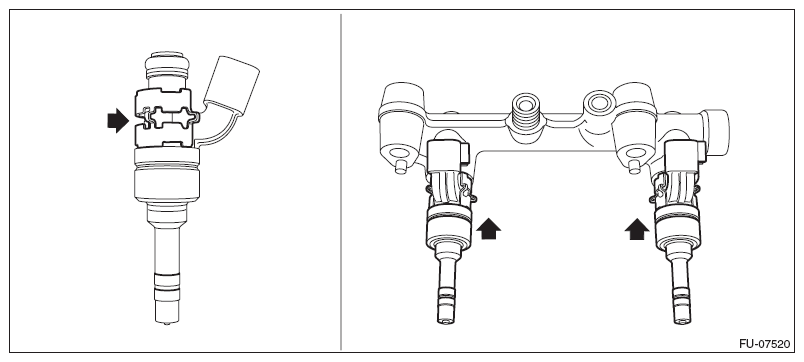 FU-07520