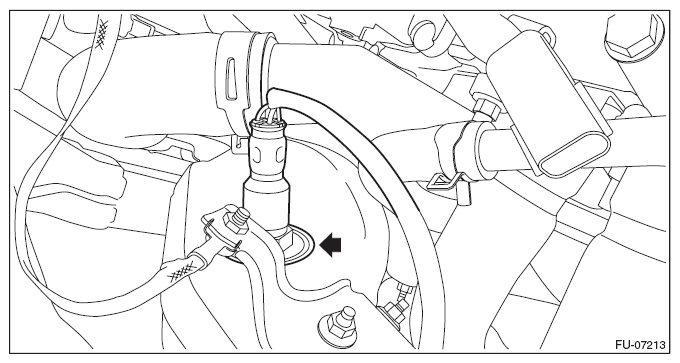 FU-07213