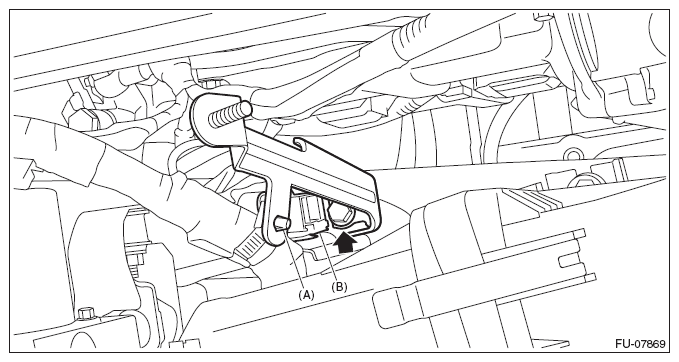 (A)
(B)
FU-07869