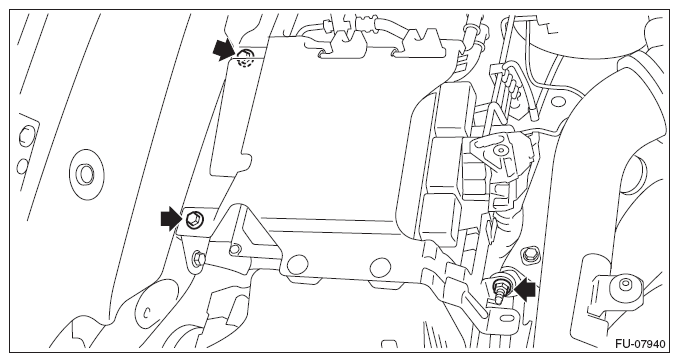 FU-07940