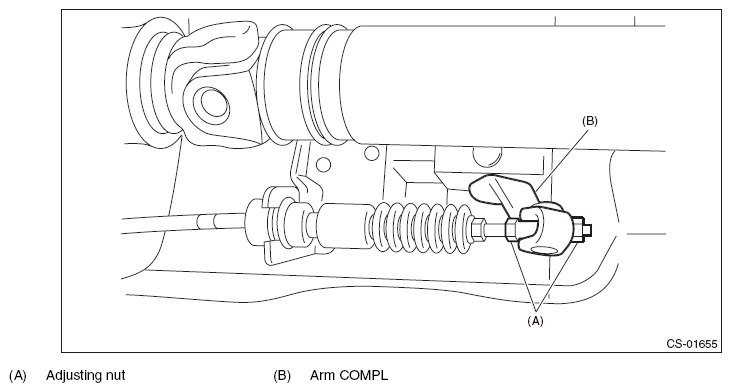 (B)

(A)

CS-01655

(A) Adjusting nut (B) Arm COMPL