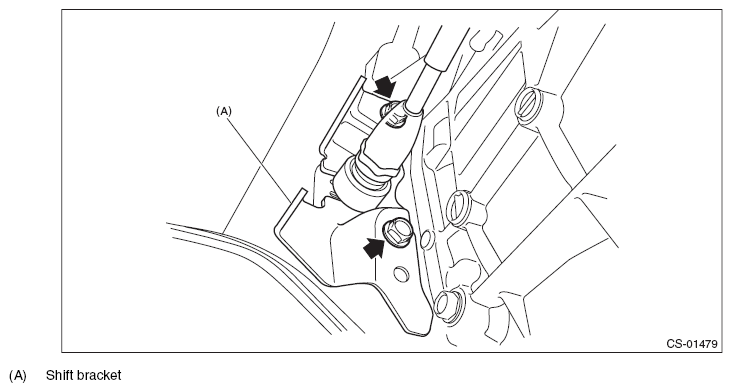 (A)

CS-01479

(A) Shift bracket