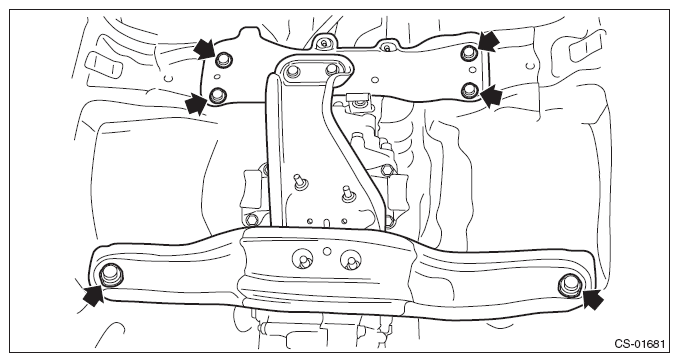 CS-01681