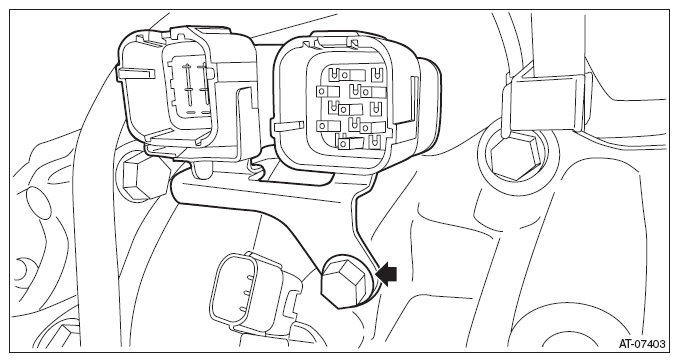 AT-07403