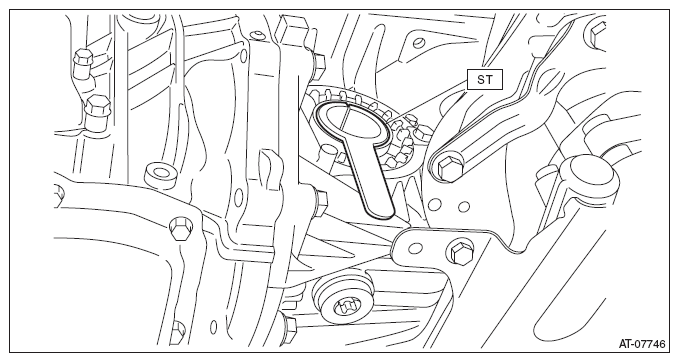 ST

AT-07746