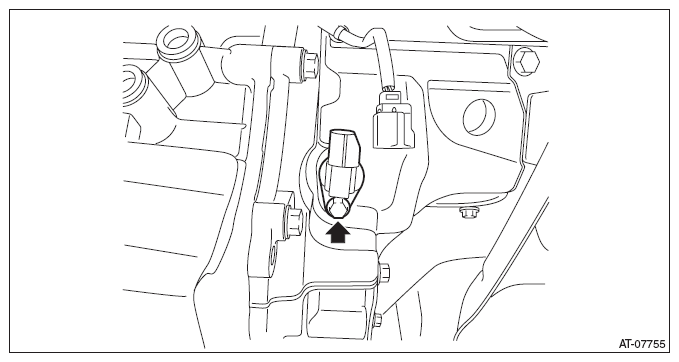 AT-07755