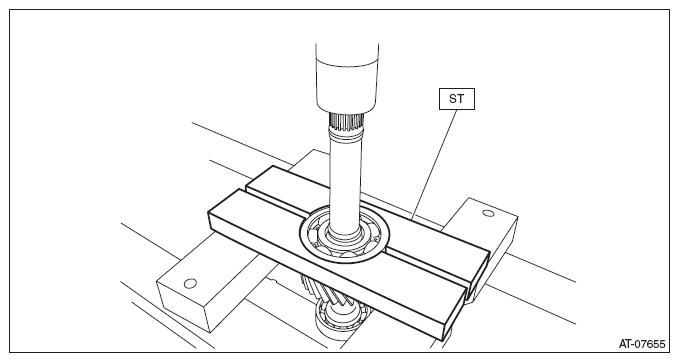 ST

AT-07655