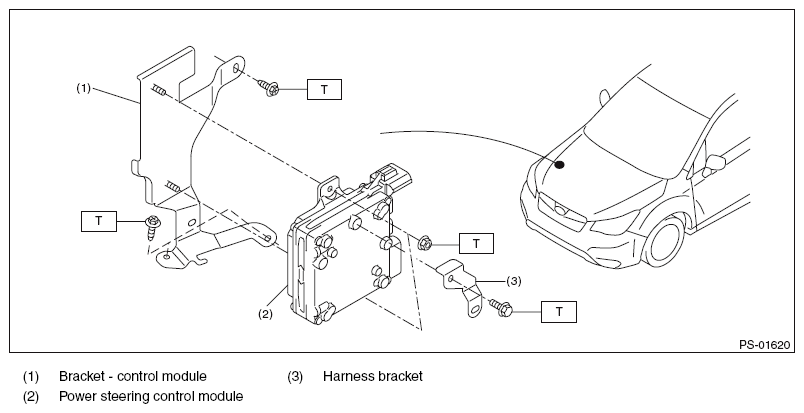 (1)

T

T

T

(3)

T

(2)

PS-01620

(1) Bracket - control module
(2) Power steering control module

(3) Harness bracket