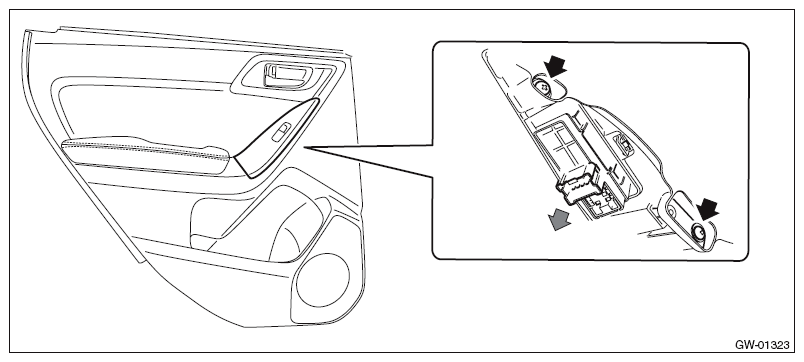 GW-01323