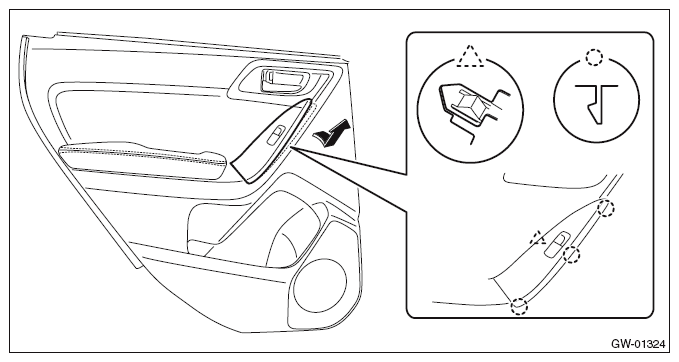 GW-01324