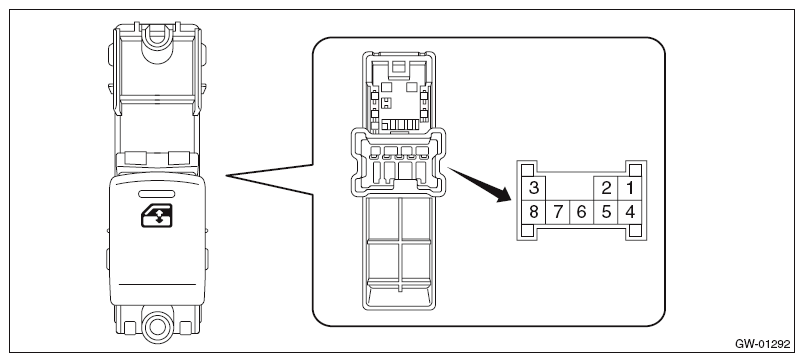 3 2 1
8 7 6 5 4

GW-01292